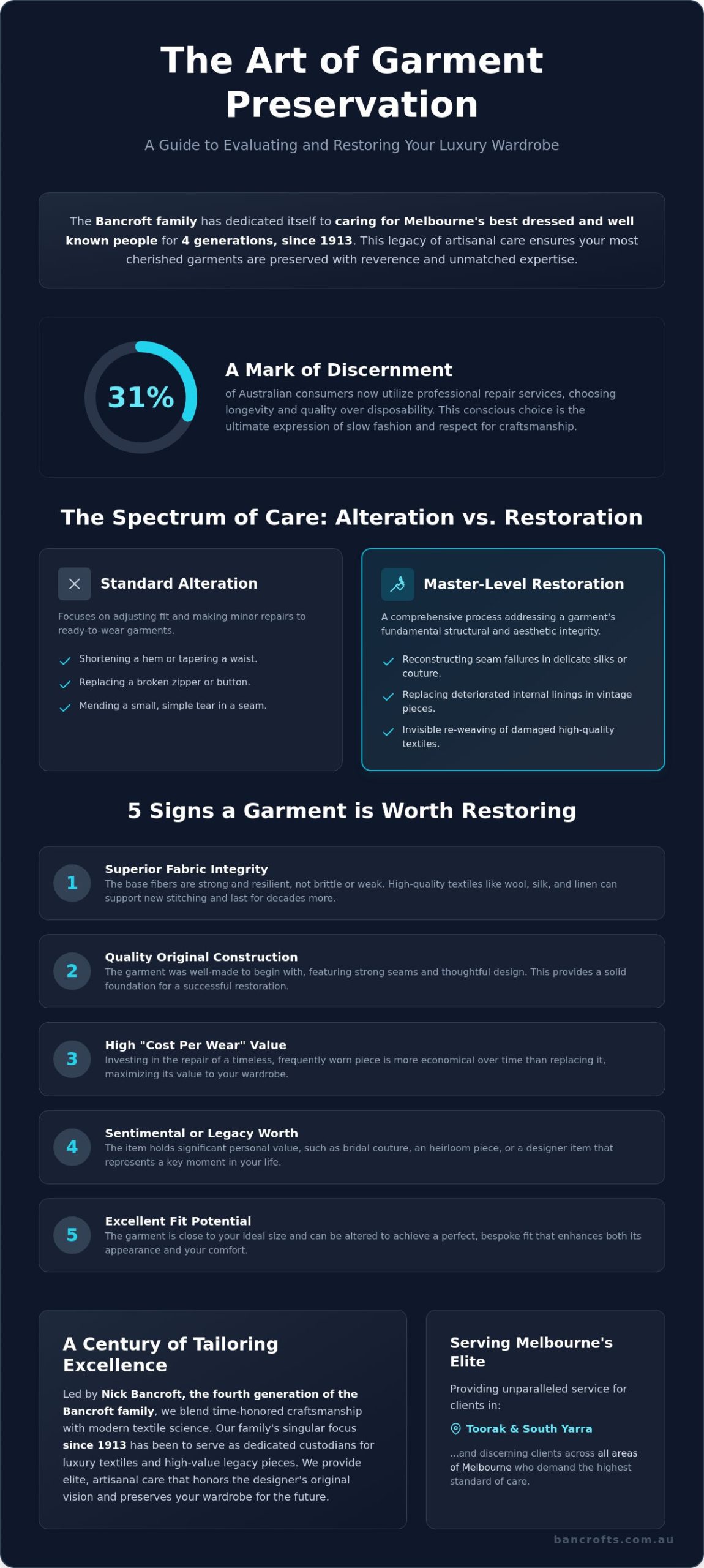 The Art of Garment Preservation

A Guide to Evaluating and Restoring Your Luxury Wardrobe

The Bancroft family has dedicated itself to caring for Melbourne's best dressed and well known people for 4 generations, since 1913. This legacy of artisanal care ensures your most cherished garments are preserved with reverence and unmatched expertise.

31%

A Mark of Discernment

of Australian consumers now utilize professional repair services, choosing longevity and quality over disposability. This conscious choice is the ultimate expression of slow fashion and respect for craftsmanship.

The Spectrum of Care: Alteration vs. Restoration

Standard Alteration

Focuses on adjusting fit and making minor repairs to ready-to-wear garments.

✓ Shortening a hem or tapering a waist.
✓ Replacing a broken zipper or button.
✓ Mending a small, simple tear in a seam.

Master-Level Restoration

A comprehensive process addressing a garment's fundamental structural and aesthetic integrity.

✓ Reconstructing seam failures in delicate silks or couture.
✓ Replacing deteriorated internal linings in vintage pieces.
✓ Invisible re-weaving of damaged high-quality textiles.

5 Signs a Garment is Worth Restoring

1 Superior Fabric Integrity
The base fibers are strong and resilient, not brittle or weak. High-quality textiles like wool, silk, and linen can support new stitching and last for decades more.

2 Quality Original Construction
The garment was well-made to begin with, featuring strong seams and thoughtful design. This provides a solid foundation for a successful restoration.

3 High "Cost Per Wear" Value
Investing in the repair of a timeless, frequently worn piece is more economical over time than replacing it, maximizing its value to your wardrobe.

4 Sentimental or Legacy Worth
The item holds significant personal value, such as bridal couture, an heirloom piece, or a designer item that represents a key moment in your life.

5 Excellent Fit Potential
The garment is close to your ideal size and can be altered to achieve a perfect, bespoke fit that enhances both its appearance and your comfort.

A Century of Tailoring Excellence

Led by Nick Bancroft, the fourth generation of the Bancroft family, we blend time-honored craftsmanship with modern textile science. Our family's singular focus since 1913 has been to serve as dedicated custodians for luxury textiles and high-value legacy pieces. We provide elite, artisanal care that honors the designer's original vision and preserves your wardrobe for the future.

Serving Melbourne's Elite

Providing unparalleled service for clients in:

Toorak & South Yarra

...and discerning clients across all areas of Melbourne who demand the highest standard of care.

bancrofts.com.au