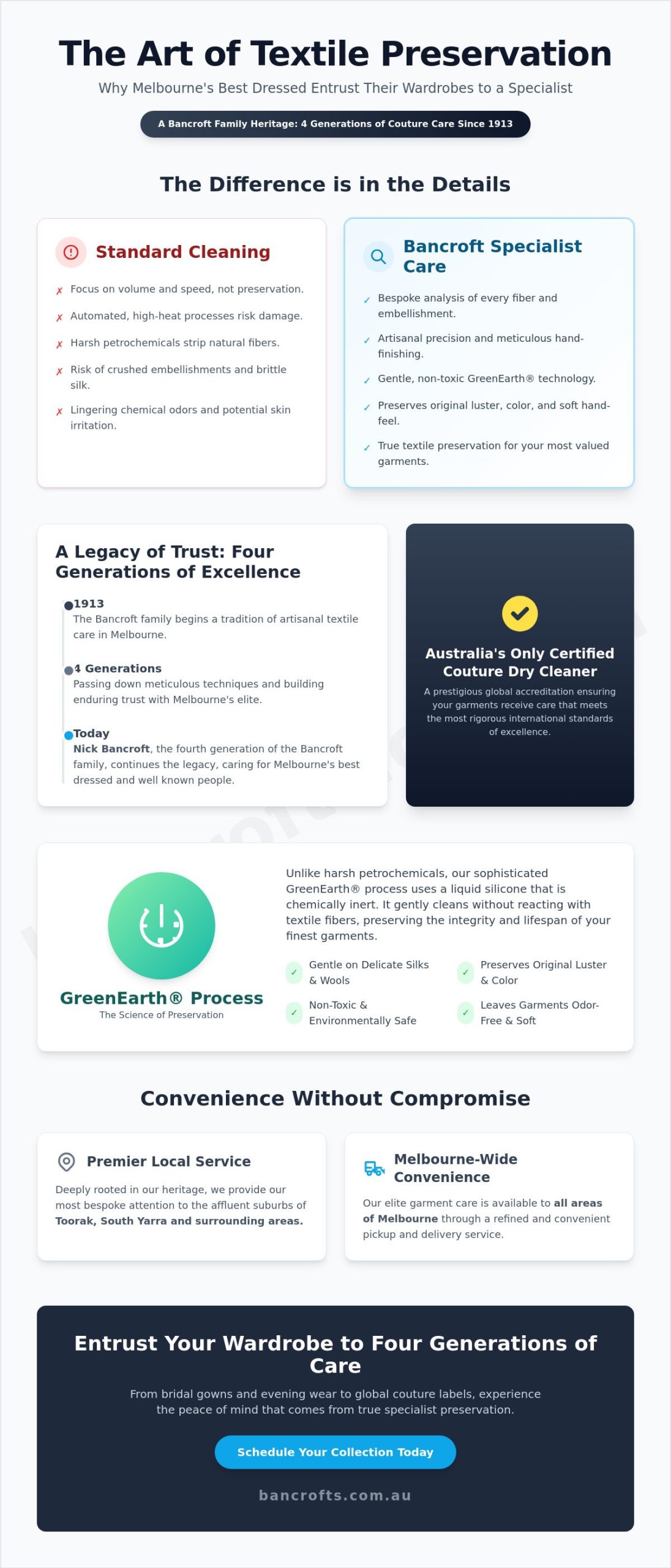 The Art of Textile Preservation

Why Melbourne's Best Dressed Entrust Their Wardrobes to a Specialist

A Bancroft Family Heritage: 4 Generations of Couture Care Since 1913

The Difference is in the Details

Standard Cleaning

✗ Focus on volume and speed, not preservation.

✗ Automated, high-heat processes risk damage.

✗ Harsh petrochemicals strip natural fibers.

✗ Risk of crushed embellishments and brittle silk.

✗ Lingering chemical odors and potential skin irritation.

Bancroft Specialist Care

✓ Bespoke analysis of every fiber and embellishment.

✓ Artisanal precision and meticulous hand-finishing.

✓ Gentle, non-toxic GreenEarth® technology.

✓ Preserves original luster, color, and soft hand-feel.

✓ True textile preservation for your most valued garments.

A Legacy of Trust: Four Generations of Excellence

1913
The Bancroft family begins a tradition of artisanal textile care in Melbourne.

4 Generations
Passing down meticulous techniques and building enduring trust with Melbourne's elite.

Today
Nick Bancroft, the fourth generation of the Bancroft family, continues the legacy, caring for Melbourne's best dressed and well known people.

Australia's Only Certified Couture Dry Cleaner

A prestigious global accreditation ensuring your garments receive care that meets the most rigorous international standards of excellence.

GreenEarth® Process
The Science of Preservation

Unlike harsh petrochemicals, our sophisticated GreenEarth® process uses a liquid silicone that is chemically inert. It gently cleans without reacting with textile fibers, preserving the integrity and lifespan of your finest garments.

✓ Gentle on Delicate Silks & Wools

✓ Preserves Original Luster & Color

✓ Non-Toxic & Environmentally Safe

✓ Leaves Garments Odor-Free & Soft

Convenience Without Compromise

Premier Local Service

Deeply rooted in our heritage, we provide our most bespoke attention to the affluent suburbs of Toorak, South Yarra and surrounding areas.

Melbourne-Wide Convenience

Our elite garment care is available to all areas of Melbourne through a refined and convenient pickup and delivery service.

Entrust Your Wardrobe to Four Generations of Care

From bridal gowns and evening wear to global couture labels, experience the peace of mind that comes from true specialist preservation.

Schedule Your Collection Today

bancrofts.com.au