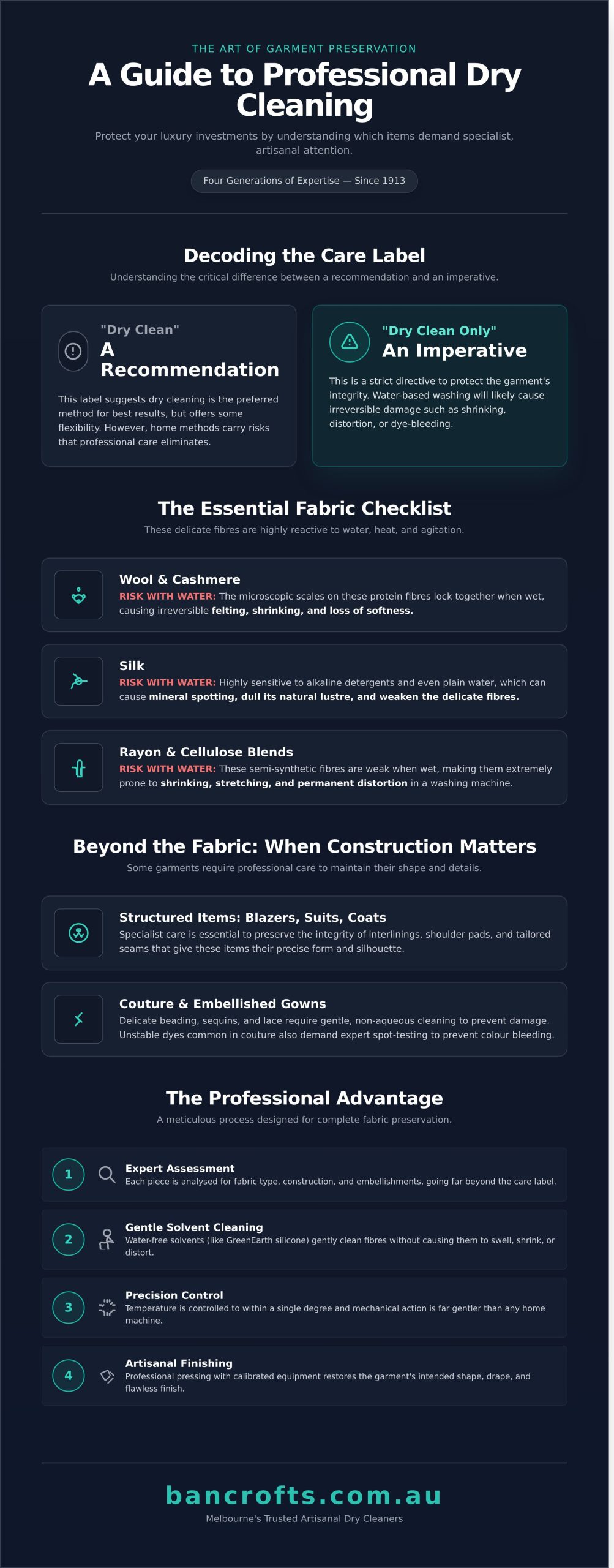 THE ART OF GARMENT PRESERVATION

A Guide to Professional Dry Cleaning

Protect your luxury investments by understanding which items demand specialist, artisanal attention.

Four Generations of Expertise — Since 1913

Decoding the Care Label

Understanding the critical difference between a recommendation and an imperative.

"Dry Clean"
A Recommendation

This label suggests dry cleaning is the preferred method for best results, but offers some flexibility. However, home methods carry risks that professional care eliminates.

"Dry Clean Only"
An Imperative

This is a strict directive to protect the garment's integrity. Water-based washing will likely cause irreversible damage such as shrinking, distortion, or dye-bleeding.

The Essential Fabric Checklist

These delicate fibres are highly reactive to water, heat, and agitation.

Wool & Cashmere
RISK WITH WATER: The microscopic scales on these protein fibres lock together when wet, causing irreversible felting, shrinking, and loss of softness.

Silk
RISK WITH WATER: Highly sensitive to alkaline detergents and even plain water, which can cause mineral spotting, dull its natural lustre, and weaken the delicate fibres.

Rayon & Cellulose Blends
RISK WITH WATER: These semi-synthetic fibres are weak when wet, making them extremely prone to shrinking, stretching, and permanent distortion in a washing machine.

Beyond the Fabric: When Construction Matters

Some garments require professional care to maintain their shape and details.

Structured Items: Blazers, Suits, Coats
Specialist care is essential to preserve the integrity of interlinings, shoulder pads, and tailored seams that give these items their precise form and silhouette.

Couture & Embellished Gowns
Delicate beading, sequins, and lace require gentle, non-aqueous cleaning to prevent damage. Unstable dyes common in couture also demand expert spot-testing to prevent colour bleeding.

The Professional Advantage

A meticulous process designed for complete fabric preservation.

1
Expert Assessment
Each piece is analysed for fabric type, construction, and embellishments, going far beyond the care label.

2
Gentle Solvent Cleaning
Water-free solvents (like GreenEarth silicone) gently clean fibres without causing them to swell, shrink, or distort.

3
Precision Control
Temperature is controlled to within a single degree and mechanical action is far gentler than any home machine.

4
Artisanal Finishing
Professional pressing with calibrated equipment restores the garment's intended shape, drape, and flawless finish.

bancrofts.com.au

Melbourne's Trusted Artisanal Dry Cleaners